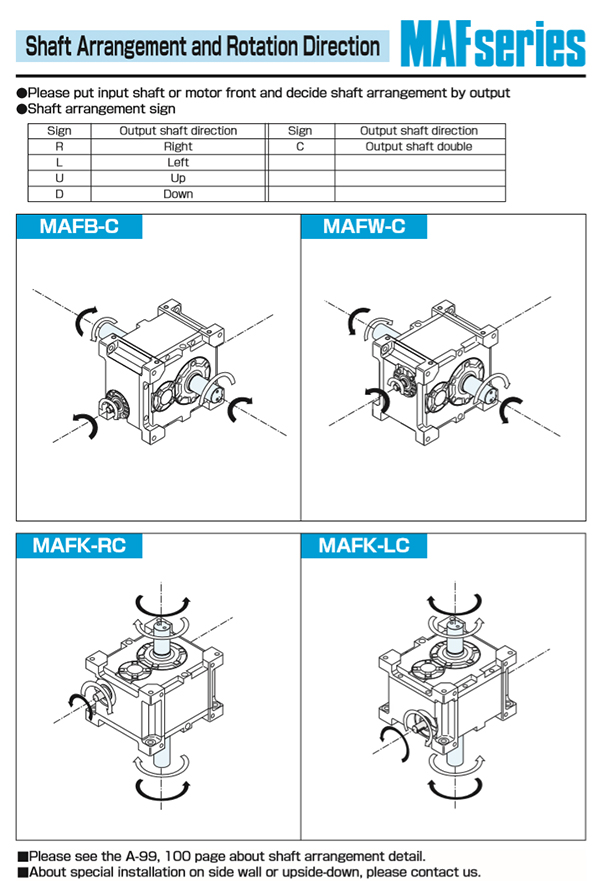 Shaft Arrangement and Rotation Direction

MAFseries

●Please put input shaft or motor front and decide shaft arrangement by output
●Shaft arrangement sign

| Sign | Output shaft direction | Sign | Output shaft direction |
|---|---|---|---|
| R | Right | C | Output shaft double |
| L | Left | | |
| U | Up | | |
| D | Down | | |

MAFB-C

MAFW-C

MAFK-RC

MAFK-LC

■Please see the A-99, 100 page about shaft arrangement detail.
■About special installation on side wall or upside-down, please contact us.